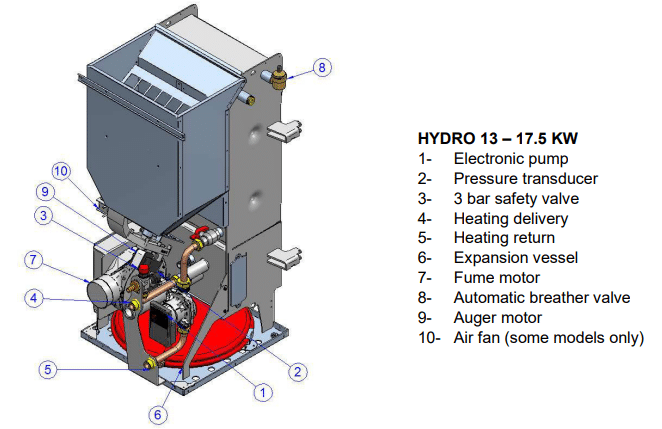 8
10
9
3
7
4
5
6
1
2

HYDRO 13 – 17.5 KW
1- Electronic pump
2- Pressure transducer
3- 3 bar safety valve
4- Heating delivery
5- Heating return
6- Expansion vessel
7- Fume motor
8- Automatic breather valve
9- Auger motor
10- Air fan (some models only)